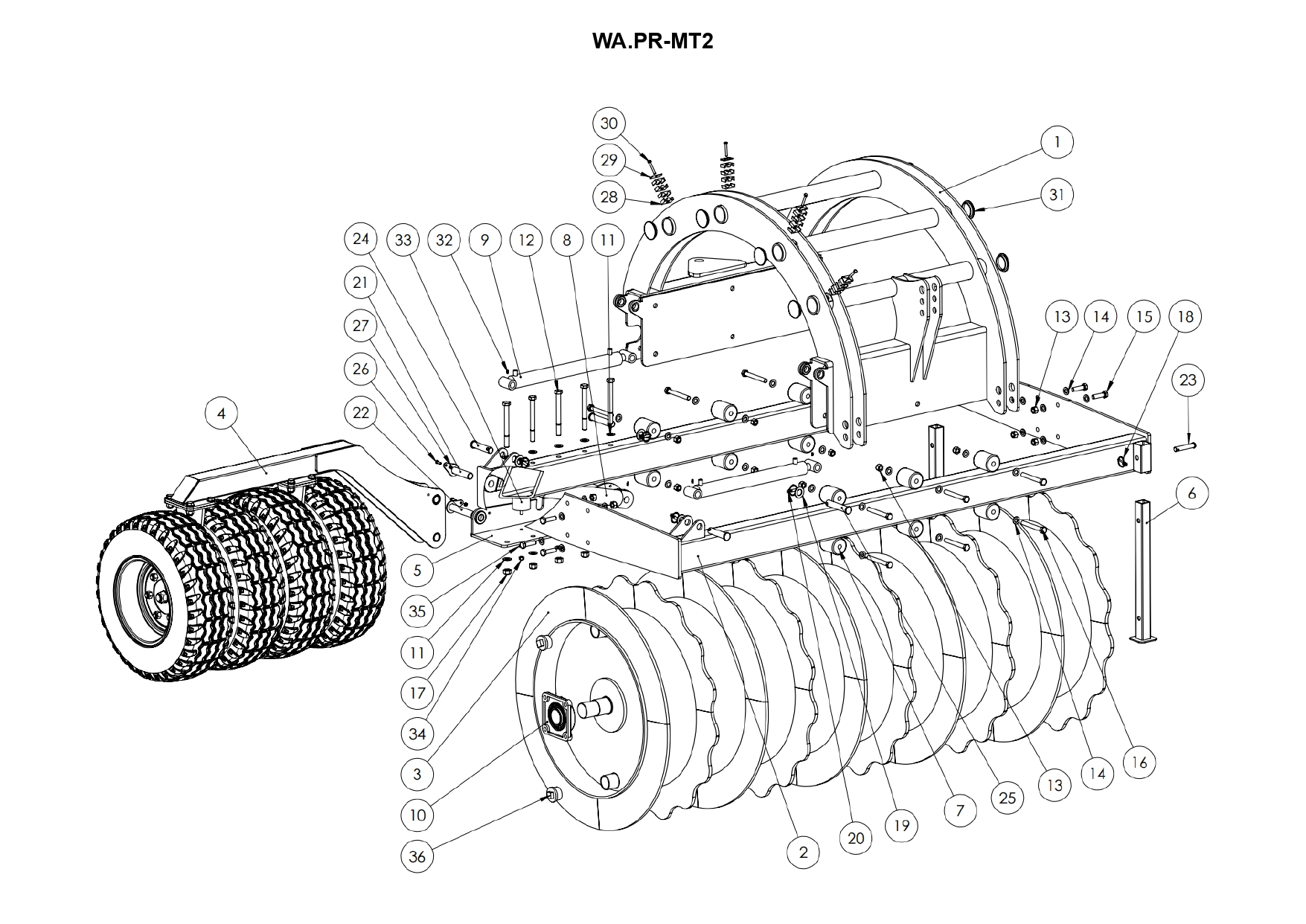 WA.PR-MT2

30
29
28
1
31
24
33
32
9
12
8
11
21
27
26
22
4
13
14
15
18
23
6
5
35
11
17
34
3
10
36
2
20
19
7
25
13
14
16